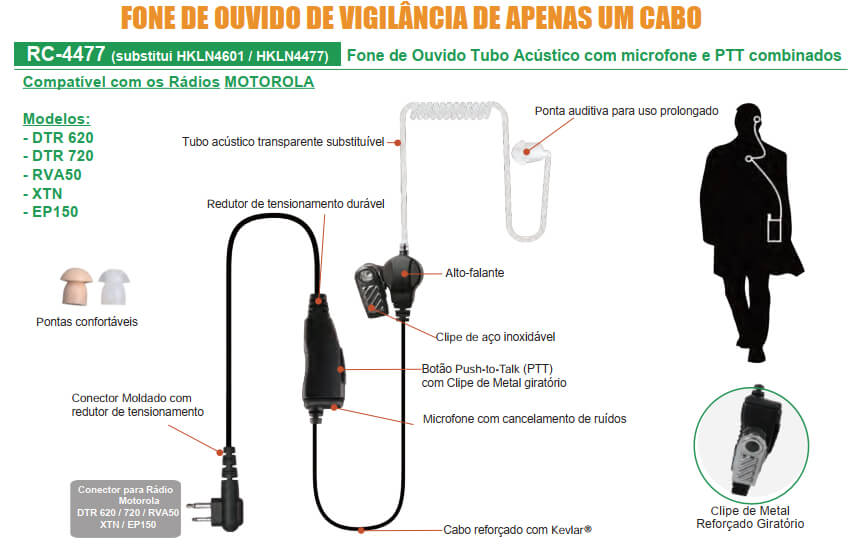 FONE DE OUVIDO DE VIGILÂNCIA DE APENAS UM CABO

RC-4477 (substitui HKLN4601 / HKLN4477) Fone de Ouvido Tubo Acústico com microfone e PTT combinados

Compatível com os Rádios MOTOROLA

Modelos:
- DTR 620
- DTR 720
- RVA50
- XTN
- EP150

Pontas confortáveis

Tubo acústico transparente substituível

Ponta auditiva para uso prolongado

Redutor de tensionamento durável

Alto-falante

Clipe de aço inoxidável

Botão Push-to-Talk (PTT) com Clipe de Metal giratório

Conector Moldado com redutor de tensionamento

Microfone com cancelamento de ruídos

Conector para Rádio Motorola DTR 620 / 720 / RVA50 XTN / EP150

Cabo reforçado com Kevlar®

Clipe de Metal Reforçado Giratório